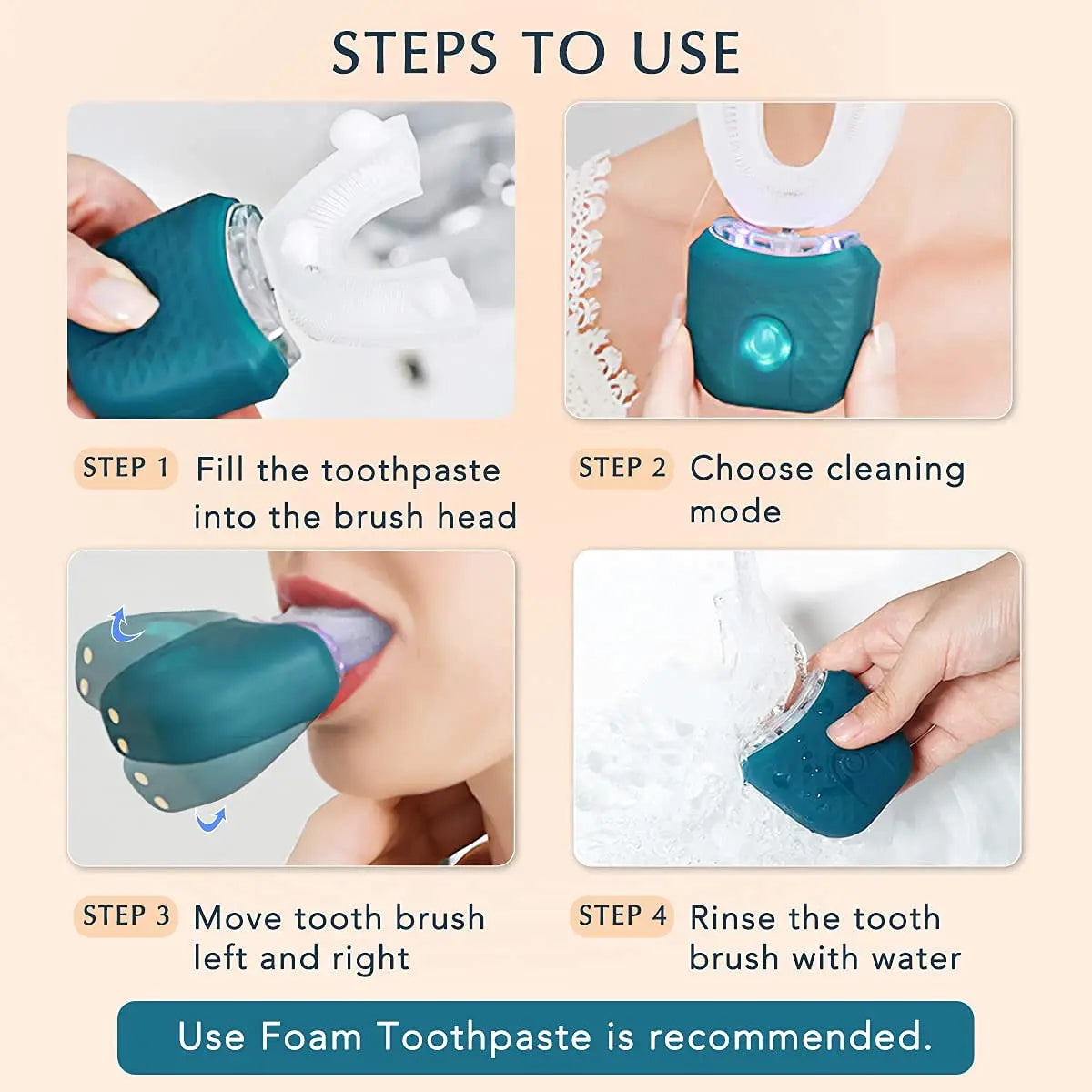 STEPS TO USE

STEP 1 Fill the toothpaste into the brush head

STEP 2 Choose cleaning mode

STEP 3 Move tooth brush left and right

STEP 4 Rinse the tooth brush with water

Use Foam Toothpaste is recommended.